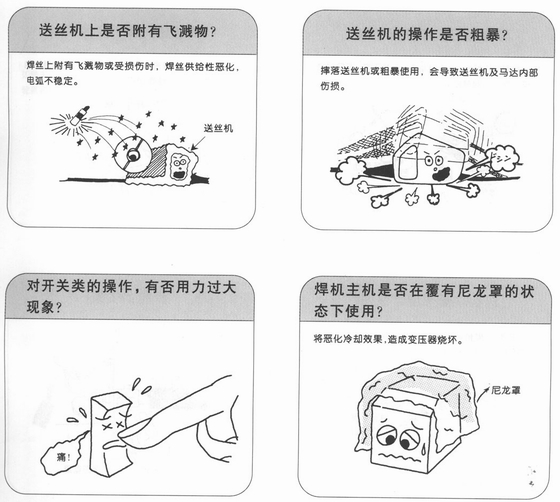 送丝机上是否附有飞溅物？

焊丝上附有飞溅物或受损伤时，焊丝供给性恶化，电弧不稳定。

送丝机

送丝机的操作是否粗暴？

摔落送丝机或粗暴使用，会导致送丝机及马达内部伤损。

ドシン

对开关类的操作，有否用力过大现象？

痛!

焊机主机是否在覆有尼龙罩的状态下使用？

将恶化冷却效果，造成变压器烧坏。

尼龙罩